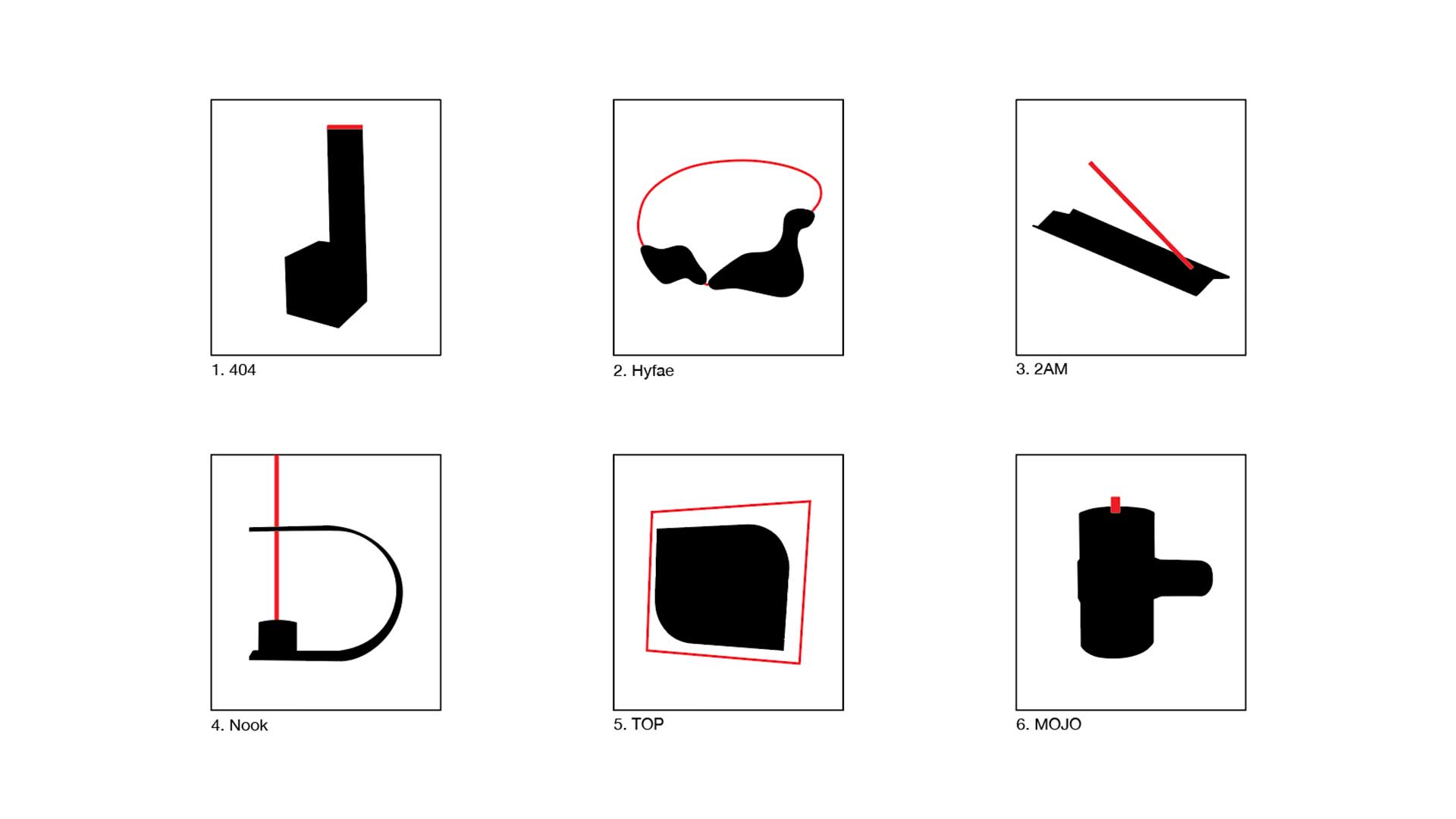 1. 404

2. Hyfae

3. 2AM

4. Nook

5. TOP

6. MOJO